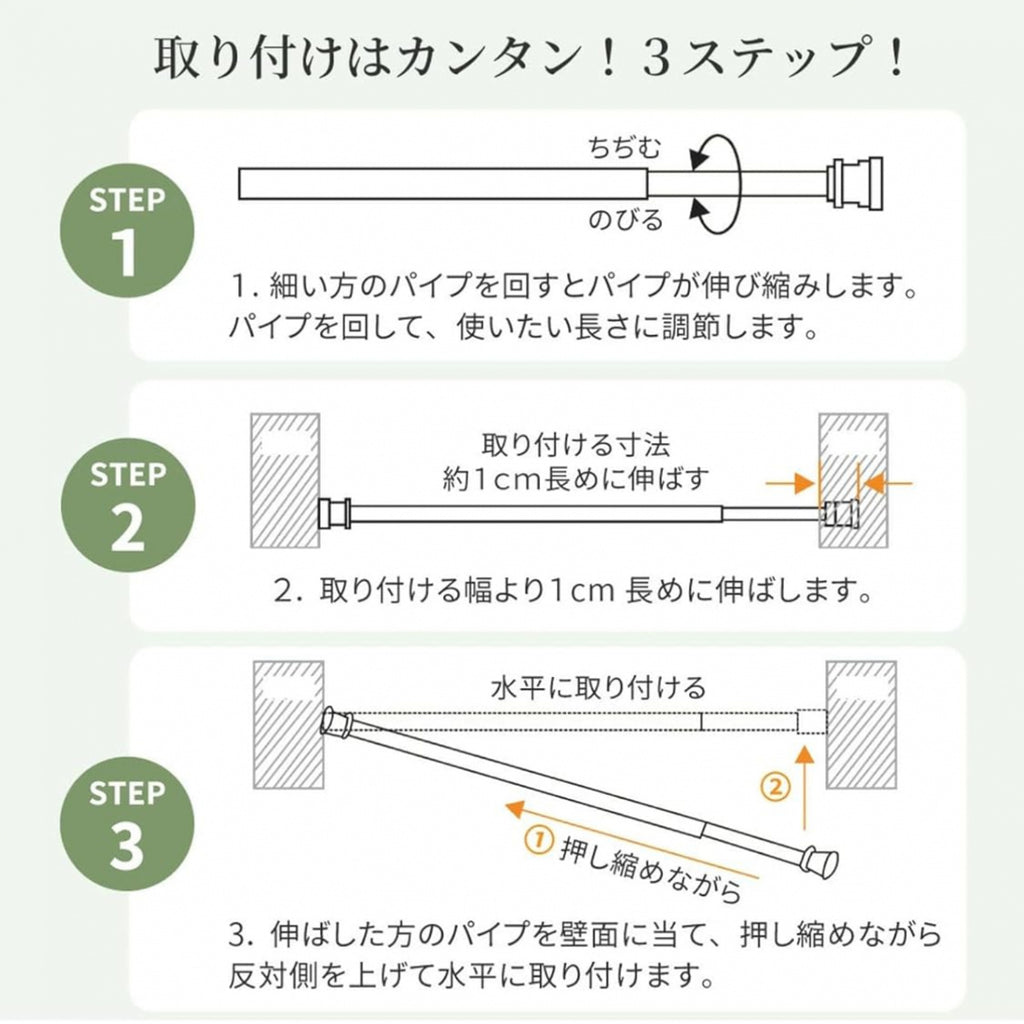 取り付けはカンタン！３ステップ！

STEP 1

ちぢむ

のびる

1. 細い方のパイプを回すとパイプが伸び縮みします。パイプを回して、使いたい長さに調節します。

STEP 2

取り付ける寸法
約1cm長めに伸ばす

2. 取り付ける幅より1cm 長めに伸ばします。

STEP 3

水平に取り付ける

②

① 押し縮めながら

3. 伸ばした方のパイプを壁面に当て、押し縮めながら反対側を上げて水平に取り付けます。