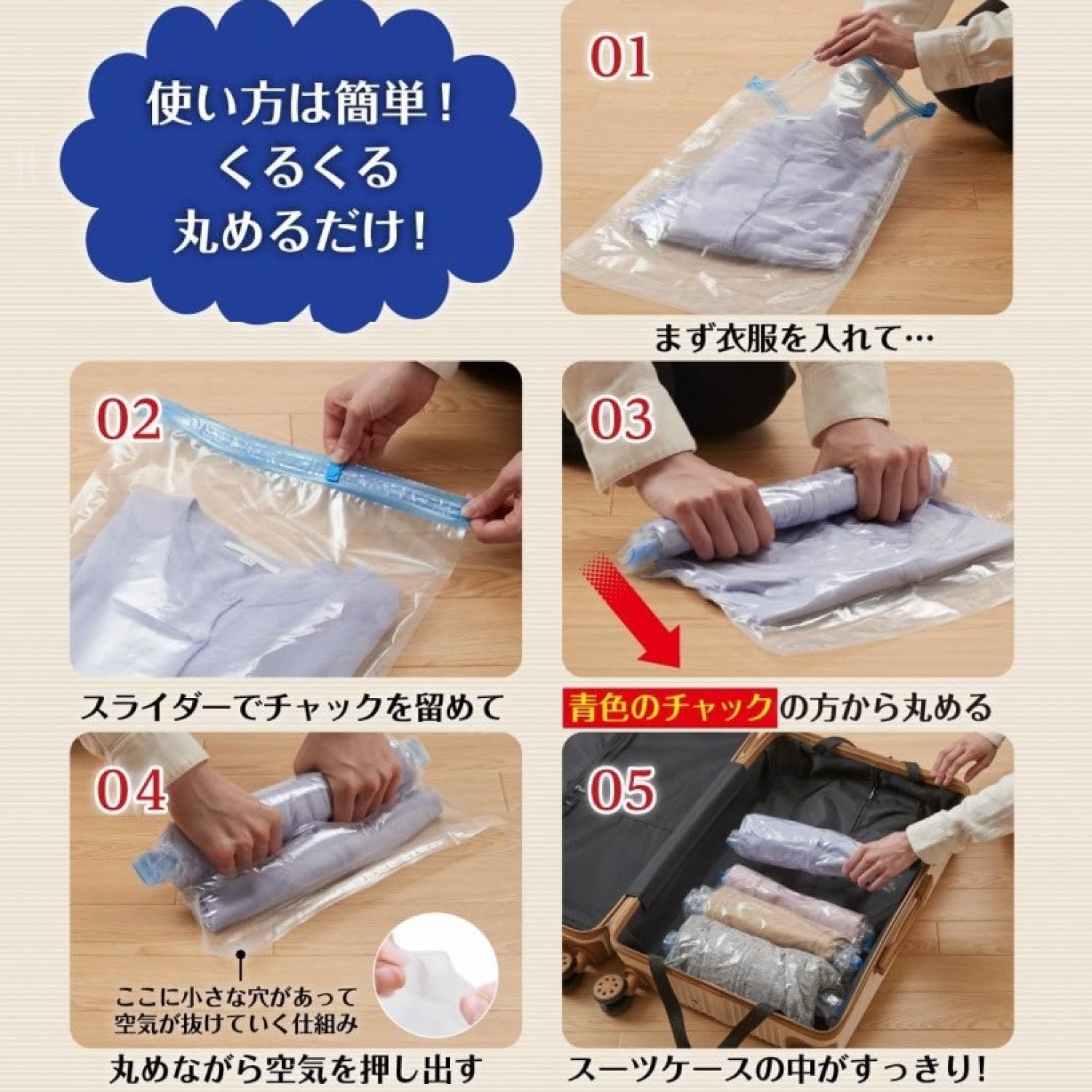 使い方は簡単！
くるくる
丸めるだけ！

01

まず衣服を入れて…

02

スライダーでチャックを留めて

03

青色のチャックの方から丸める

04

ここに小さな穴があって
空気が抜けていく仕組み

丸めながら空気を押し出す

05

スーツケースの中がすっきり！