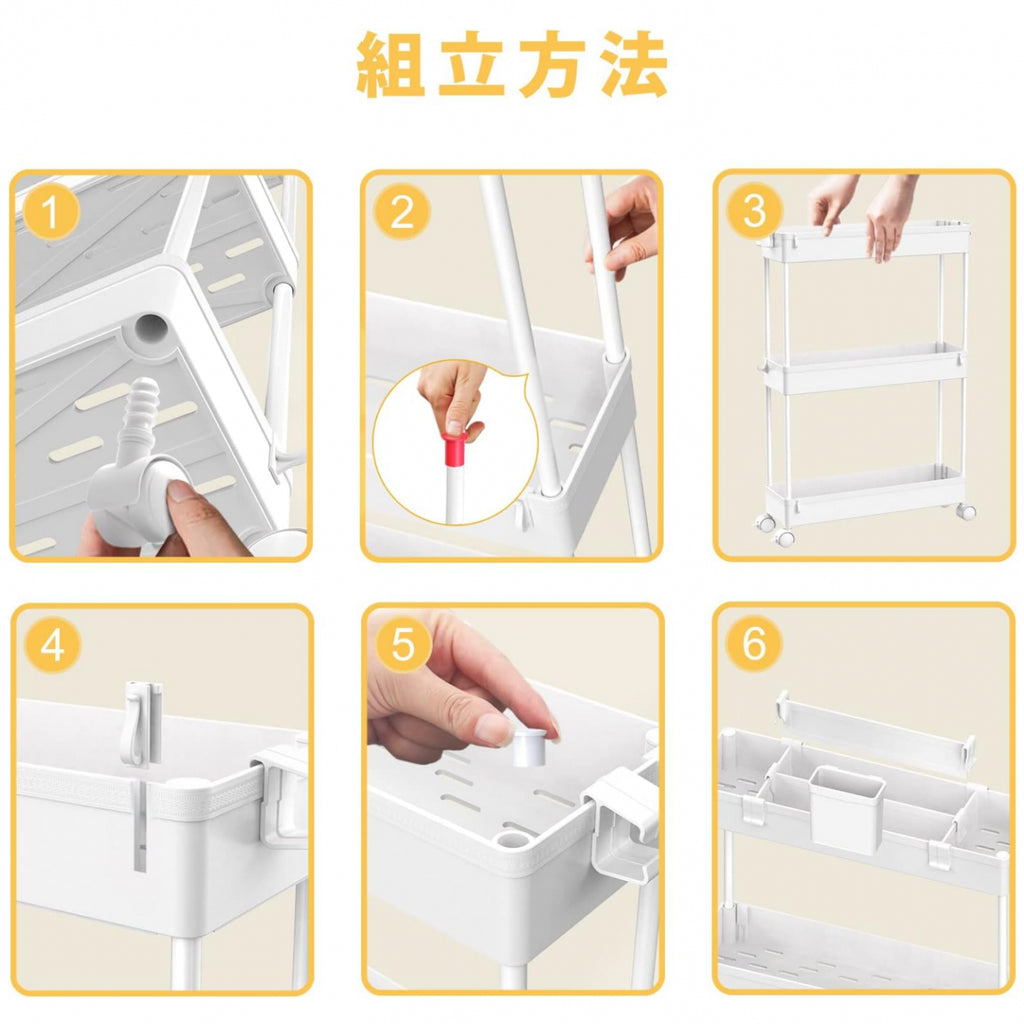 組立方法

1

2

3

4

5

6