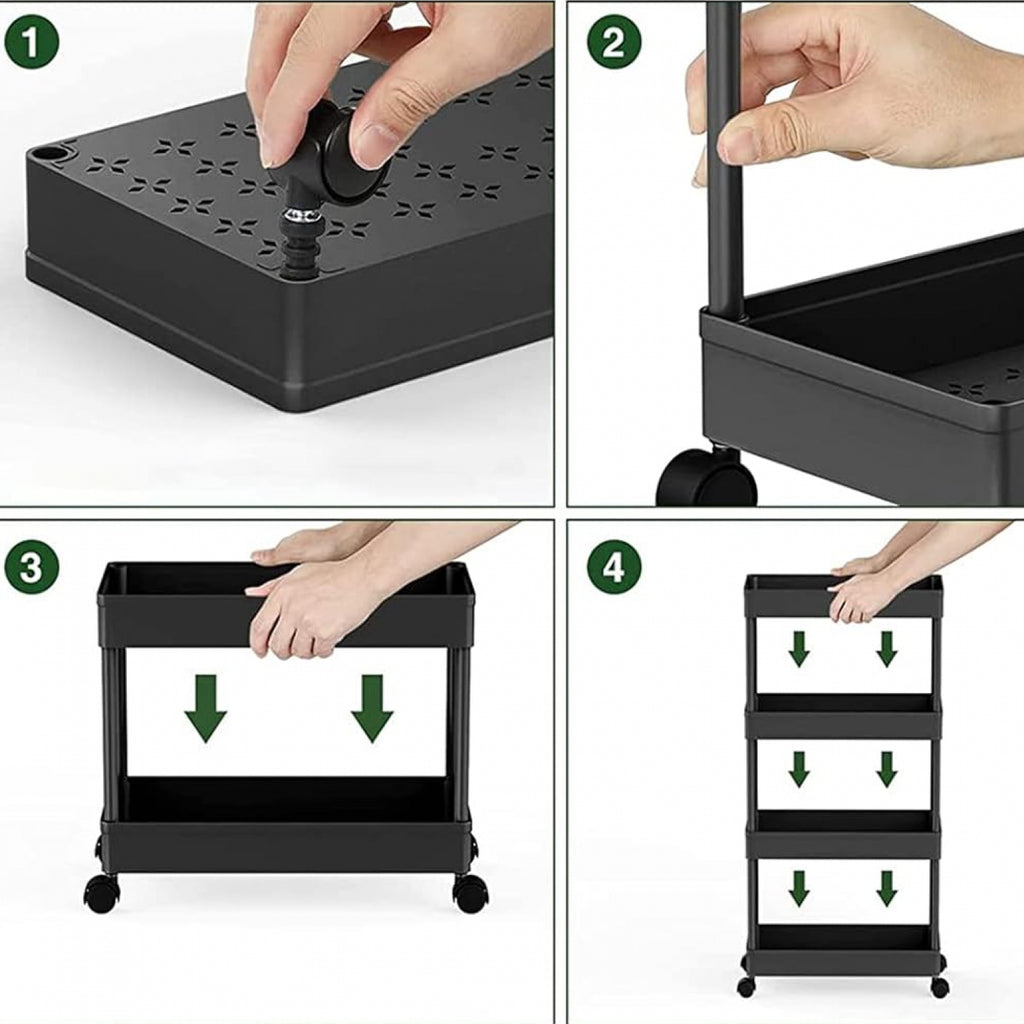 1

2

3

4