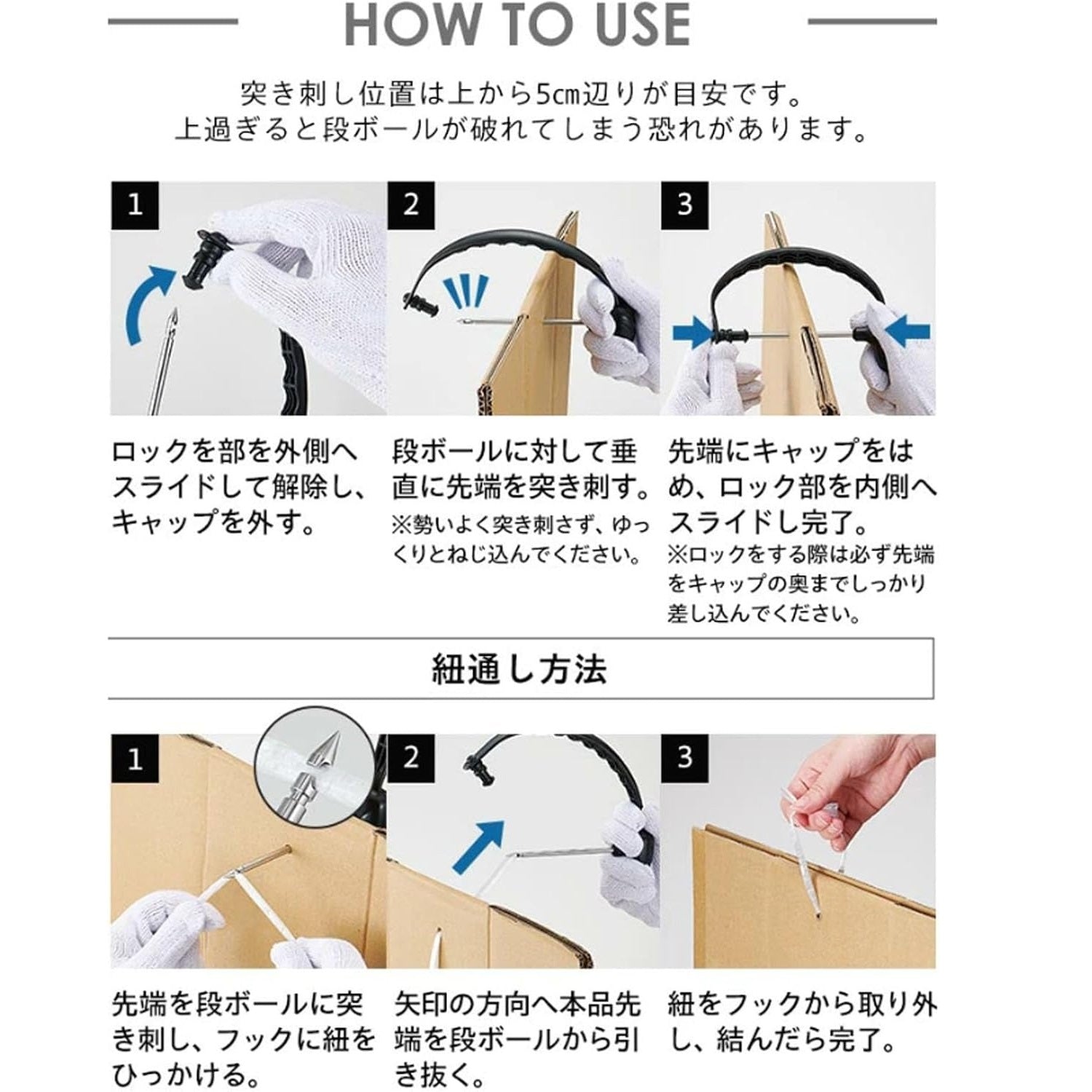 HOW TO USE

突き刺し位置は上から5㎝辺りが目安です。
上過ぎると段ボールが破れてしまう恐れがあります。

1

ロックを部を外側へスライドして解除し、キャップを外す。

2

段ボールに対して垂直に先端を突き刺す。
※勢いよく突き刺さず、ゆっくりとねじ込んでください。

3

先端にキャップをはめ、ロック部を内側へスライドし完了。
※ロックをする際は必ず先端をキャップの奥までしっかり差し込んでください。

紐通し方法

1

先端を段ボールに突き刺し、フックに紐をひっかける。

2

矢印の方向へ本品先端を段ボールから引き抜く。

3

紐をフックから取り外し、結んだら完了。