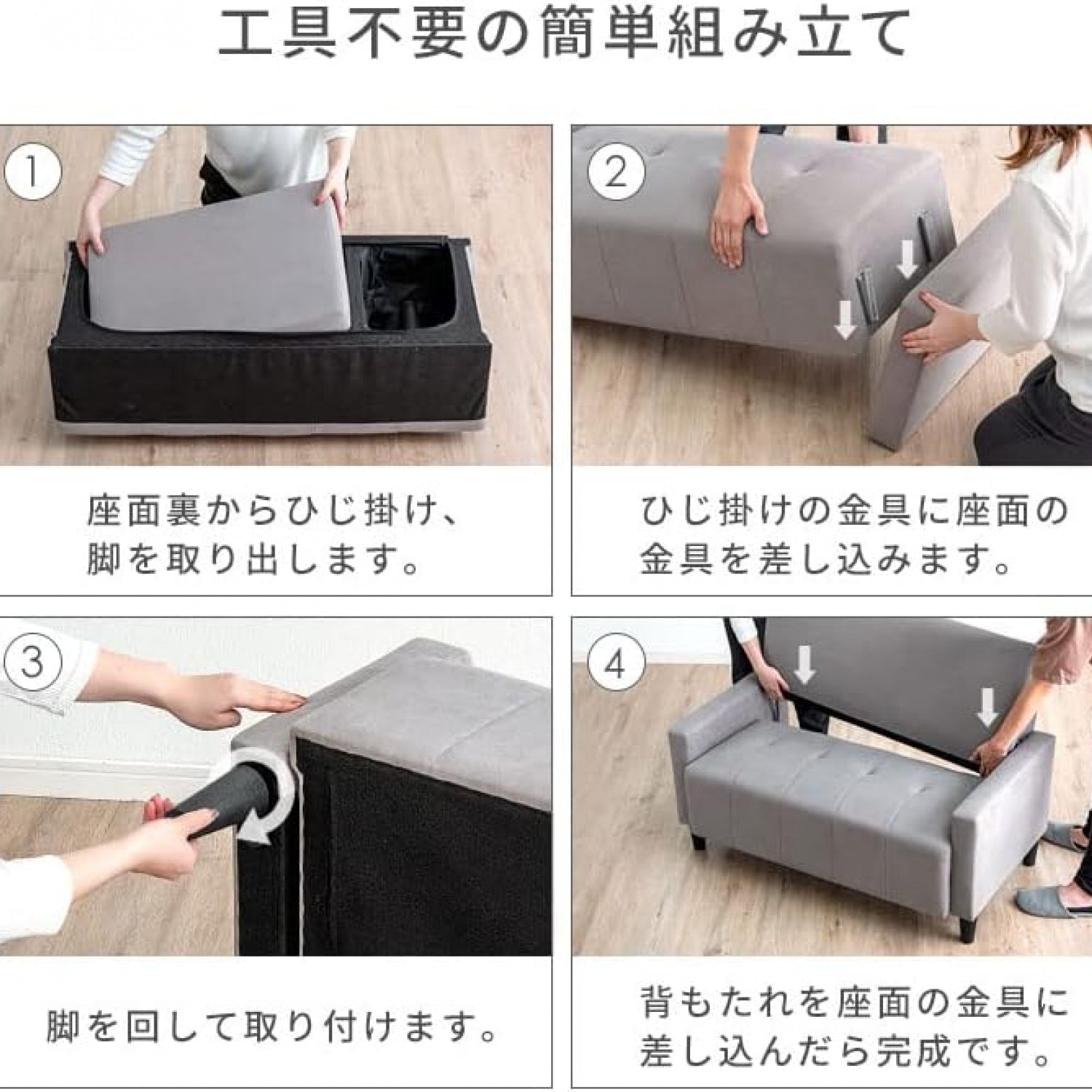 工具不要の簡単組み立て

1

座面裏からひじ掛け、脚を取り出します。

2

ひじ掛けの金具に座面の金具を差し込みます。

3

脚を回して取り付けます。

4

背もたれを座面の金具に差し込んだら完成です。